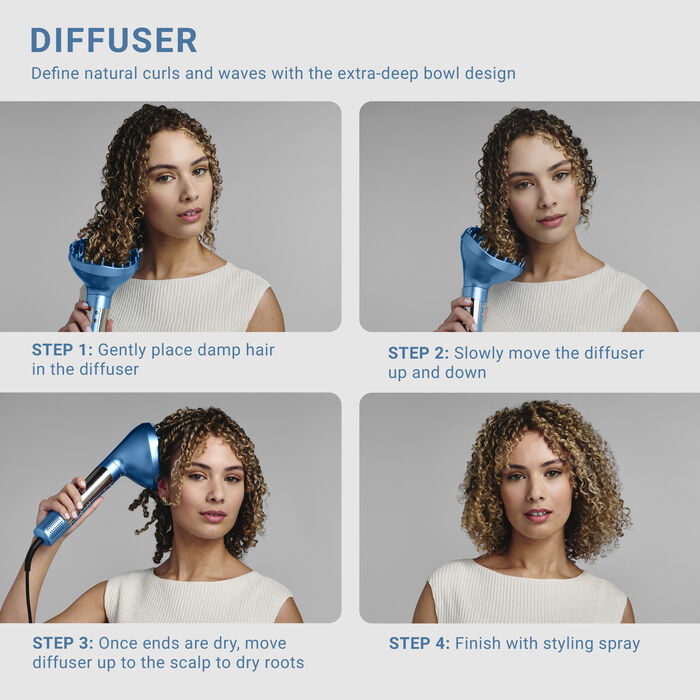 DIFFUSER

Define natural curls and waves with the extra-deep bowl design

STEP 1: Gently place damp hair in the diffuser

STEP 2: Slowly move the diffuser up and down

STEP 3: Once ends are dry, move diffuser up to the scalp to dry roots

STEP 4: Finish with styling spray